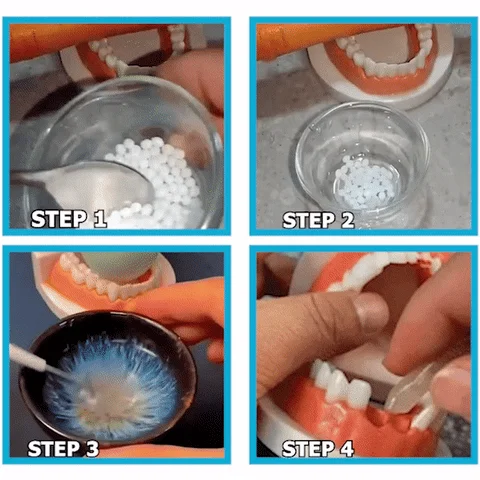 STEP 1

STEP 2

STEP 3

STEP 4